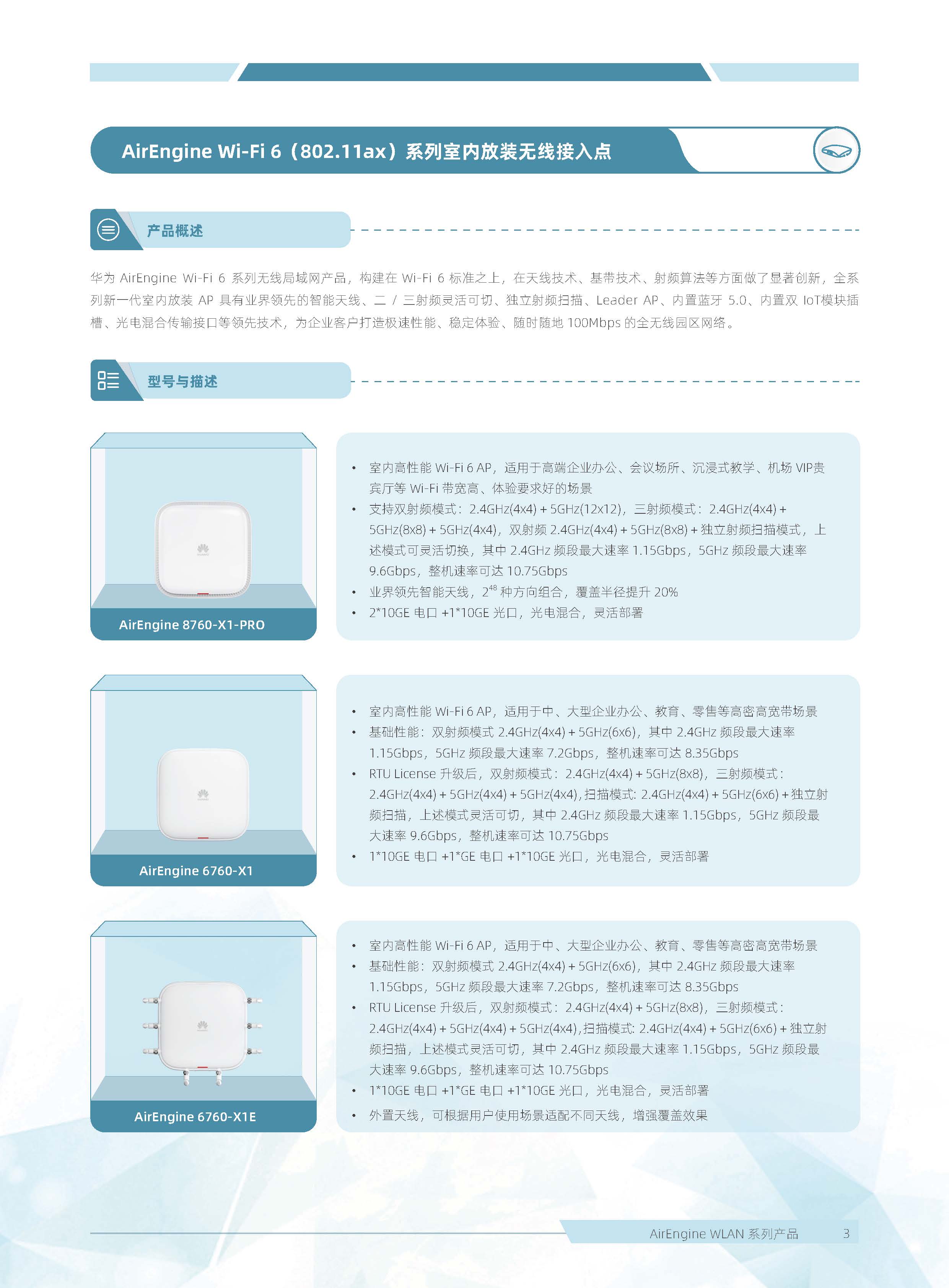 AirEngine Wi-Fi 6（802.11ax）系列室内放装无线接入点

产品概述

华为 AirEngine Wi-Fi 6 系列无线局域网产品，构建在 Wi-Fi 6 标准之上，在天线技术、基带技术、射频算法等方面做了显著创新，全系列新一代室内放装 AP 具有业界领先的智能天线、二 / 三射频灵活可切、独立射频扫描、Leader AP、内置蓝牙 5.0、内置双 IoT模块插槽、光电混合传输接口等领先技术，为企业客户打造极速性能、稳定体验、随时随地 100Mbps 的全无线园区网络。

型号与描述

AirEngine 8760-X1-PRO

• 室内高性能 Wi-Fi 6 AP，适用于高端企业办公、会议场所、沉浸式教学、机场 VIP贵宾厅等 Wi-Fi 带宽高、体验要求好的场景
• 支持双射频模式：2.4GHz(4x4) + 5GHz(12x12)，三射频模式：2.4GHz(4x4) + 5GHz(8x8) + 5GHz(4x4)，双射频 2.4GHz(4x4) + 5GHz(8x8) + 独立射频扫描模式，上述模式可灵活切换，其中 2.4GHz 频段最大速率 1.15Gbps，5GHz 频段最大速率 9.6Gbps，整机速率可达 10.75Gbps
• 业界领先智能天线，$2^{48}$ 种方向组合，覆盖半径提升 20%
• 2*10GE 电口 +1*10GE 光口，光电混合，灵活部署

AirEngine 6760-X1

• 室内高性能 Wi-Fi 6 AP，适用于中、大型企业办公、教育、零售等高密高宽带场景
• 基础性能：双射频模式 2.4GHz(4x4) + 5GHz(6x6)，其中 2.4GHz 频段最大速率 1.15Gbps，5GHz 频段最大速率 7.2Gbps，整机速率可达 8.35Gbps
• RTU License 升级后，双射频模式：2.4GHz(4x4) + 5GHz(8x8)，三射频模式：2.4GHz(4x4) + 5GHz(4x4) + 5GHz(4x4), 扫描模式: 2.4GHz(4x4) + 5GHz(6x6) + 独立射频扫描，上述模式灵活可切，其中 2.4GHz 频段最大速率 1.15Gbps，5GHz 频段最大速率 9.6Gbps，整机速率可达 10.75Gbps
• 1*10GE 电口 +1*GE 电口 +1*10GE 光口，光电混合，灵活部署

AirEngine 6760-X1E

• 室内高性能 Wi-Fi 6 AP，适用于中、大型企业办公、教育、零售等高密高宽带场景
• 基础性能：双射频模式 2.4GHz(4x4) + 5GHz(6x6)，其中 2.4GHz 频段最大速率 1.15Gbps，5GHz 频段最大速率 7.2Gbps，整机速率可达 8.35Gbps
• RTU License 升级后，双射频模式：2.4GHz(4x4) + 5GHz(8x8)，三射频模式：2.4GHz(4x4) + 5GHz(4x4) + 5GHz(4x4), 扫描模式: 2.4GHz(4x4) + 5GHz(6x6) + 独立射频扫描，上述模式灵活可切，其中 2.4GHz 频段最大速率 1.15Gbps，5GHz 频段最大速率 9.6Gbps，整机速率可达 10.75Gbps
• 1*10GE 电口 +1*GE 电口 +1*10GE 光口，光电混合，灵活部署
• 外置天线，可根据用户使用场景适配不同天线，增强覆盖效果

AirEngine WLAN 系列产品 3